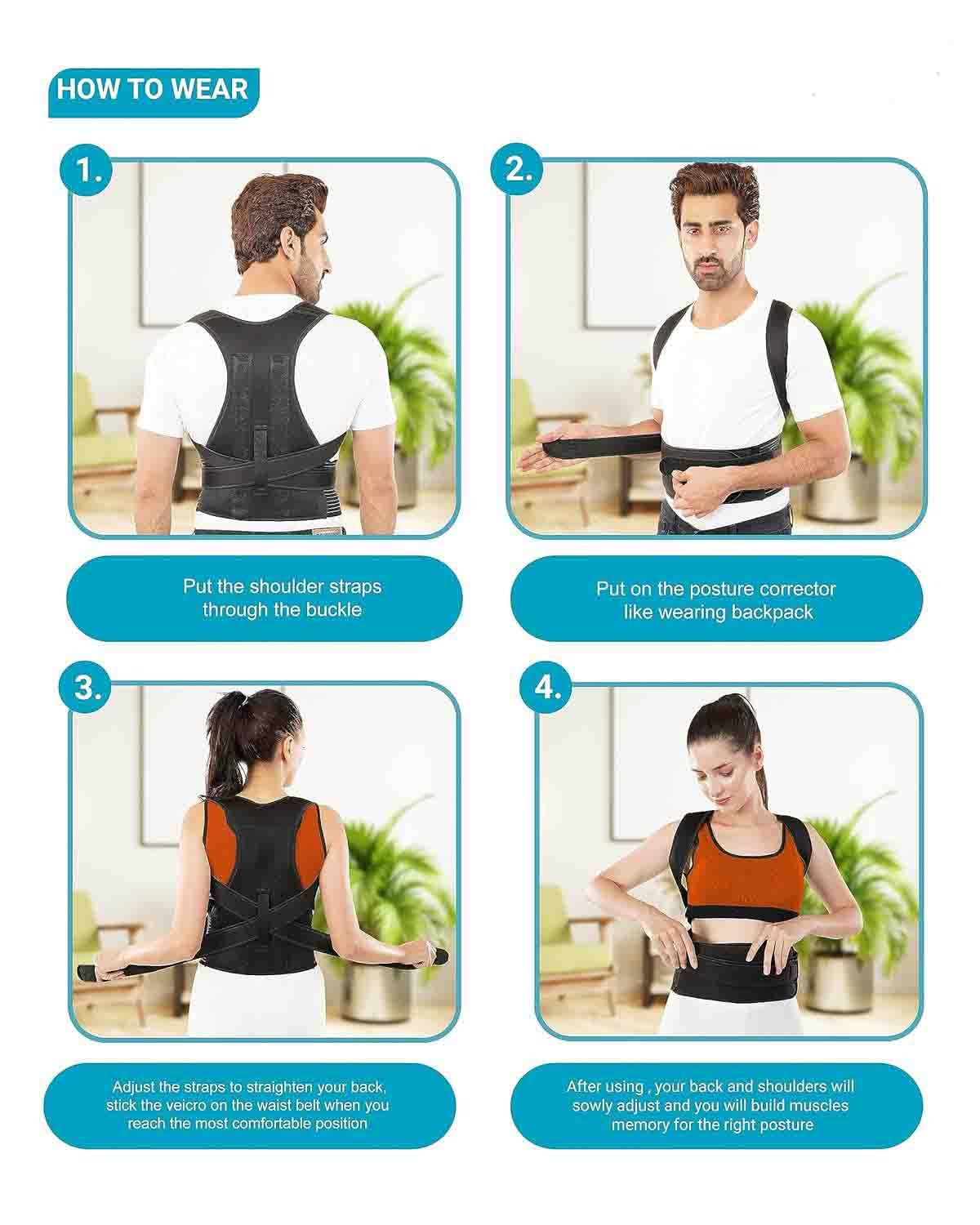 HOW TO WEAR

1.

Put the shoulder straps through the buckle

2.

Put on the posture corrector like wearing backpack

3.

Adjust the straps to straighten your back, stick the veicro on the waist belt when you reach the most comfortable position

4.

After using , your back and shoulders will sowly adjust and you will build muscles memory for the right posture