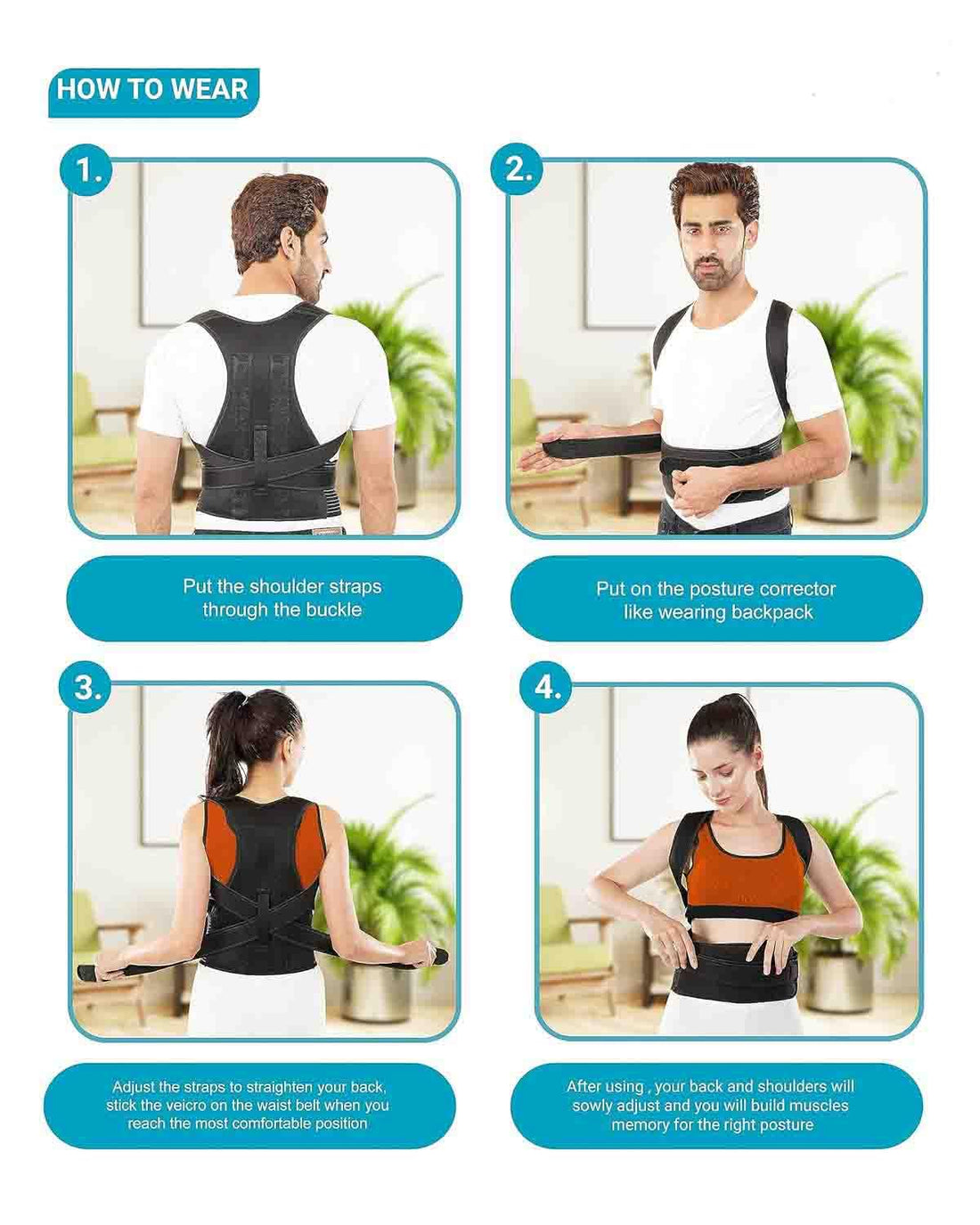 HOW TO WEAR

1.

Put the shoulder straps through the buckle

2.

Put on the posture corrector like wearing backpack

3.

Adjust the straps to straighten your back, stick the veicro on the waist belt when you reach the most comfortable position

4.

After using , your back and shoulders will sowly adjust and you will build muscles memory for the right posture